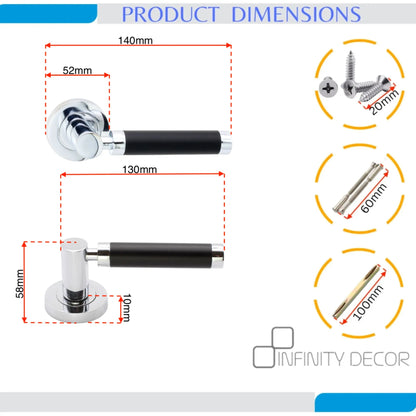 PRODUCT DIMENSIONS

140mm

52mm

130mm

58mm

10mm

20mm

60mm

100mm

INFINITY DECOR