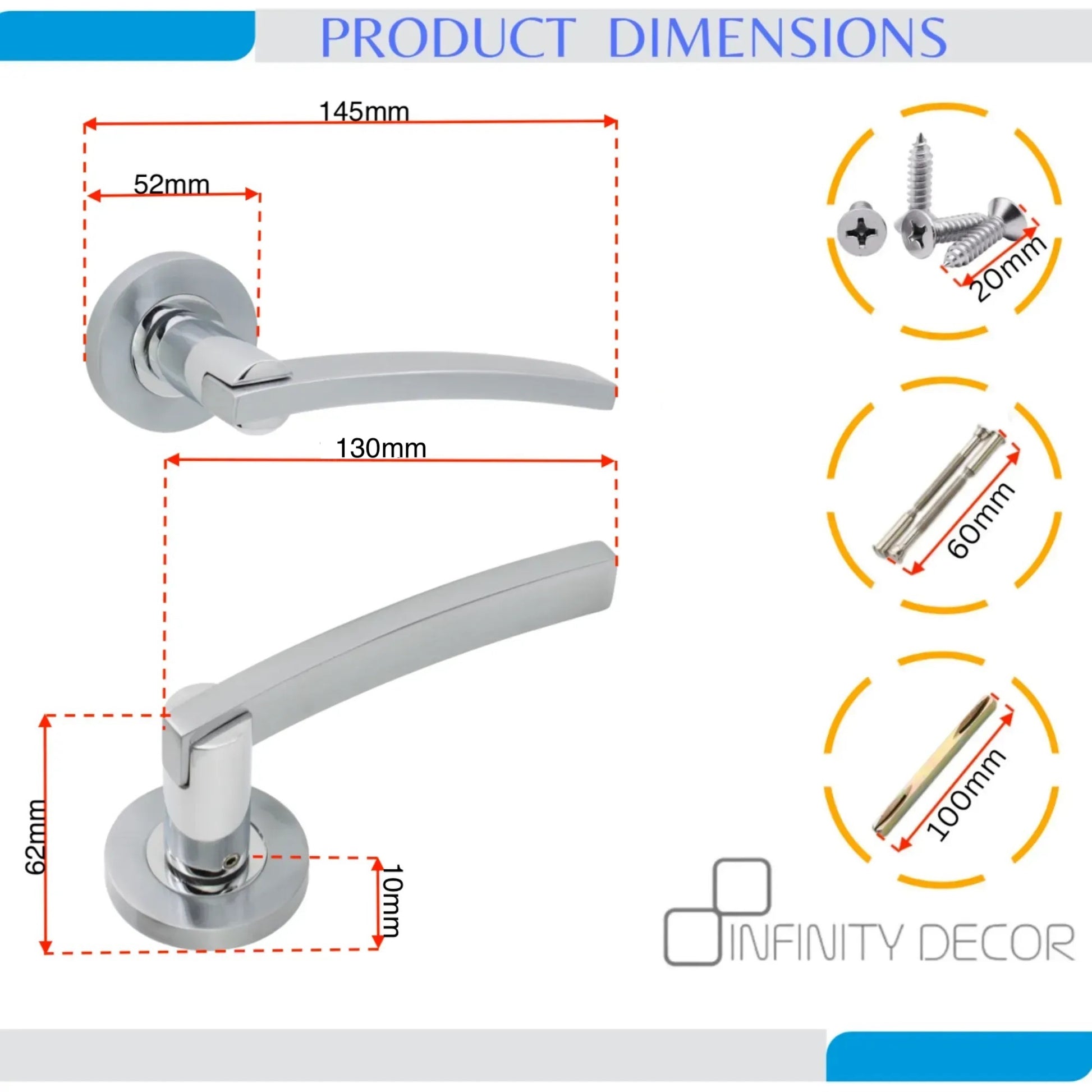 PRODUCT DIMENSIONS

145mm

52mm

130mm

62mm

10mm

20mm

60mm

100mm

INFINITY DECOR