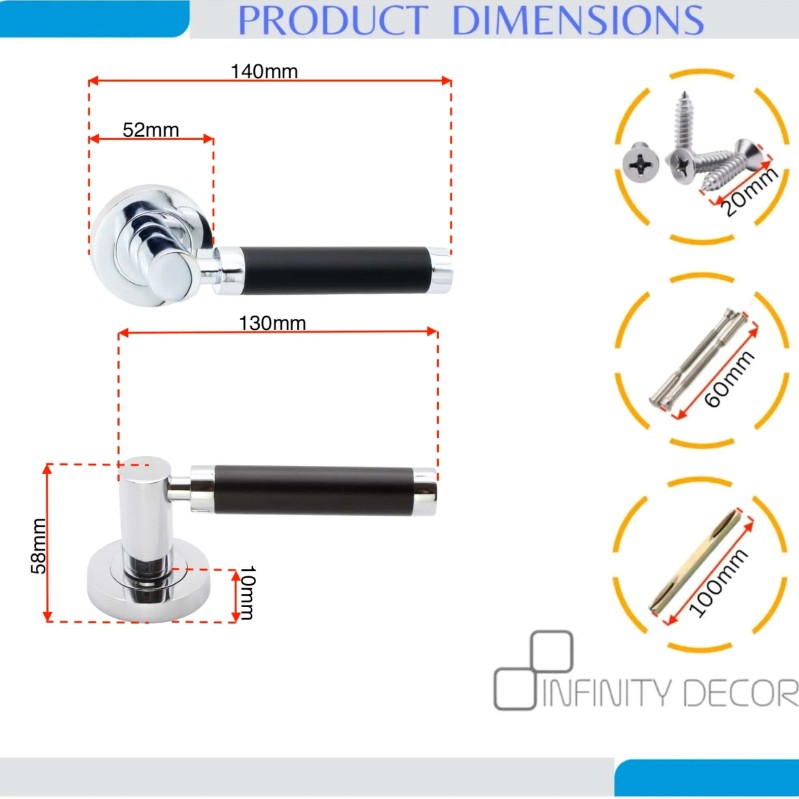 PRODUCT DIMENSIONS

140mm

52mm

130mm

58mm

10mm

20mm

60mm

100mm

INFINITY DECOR